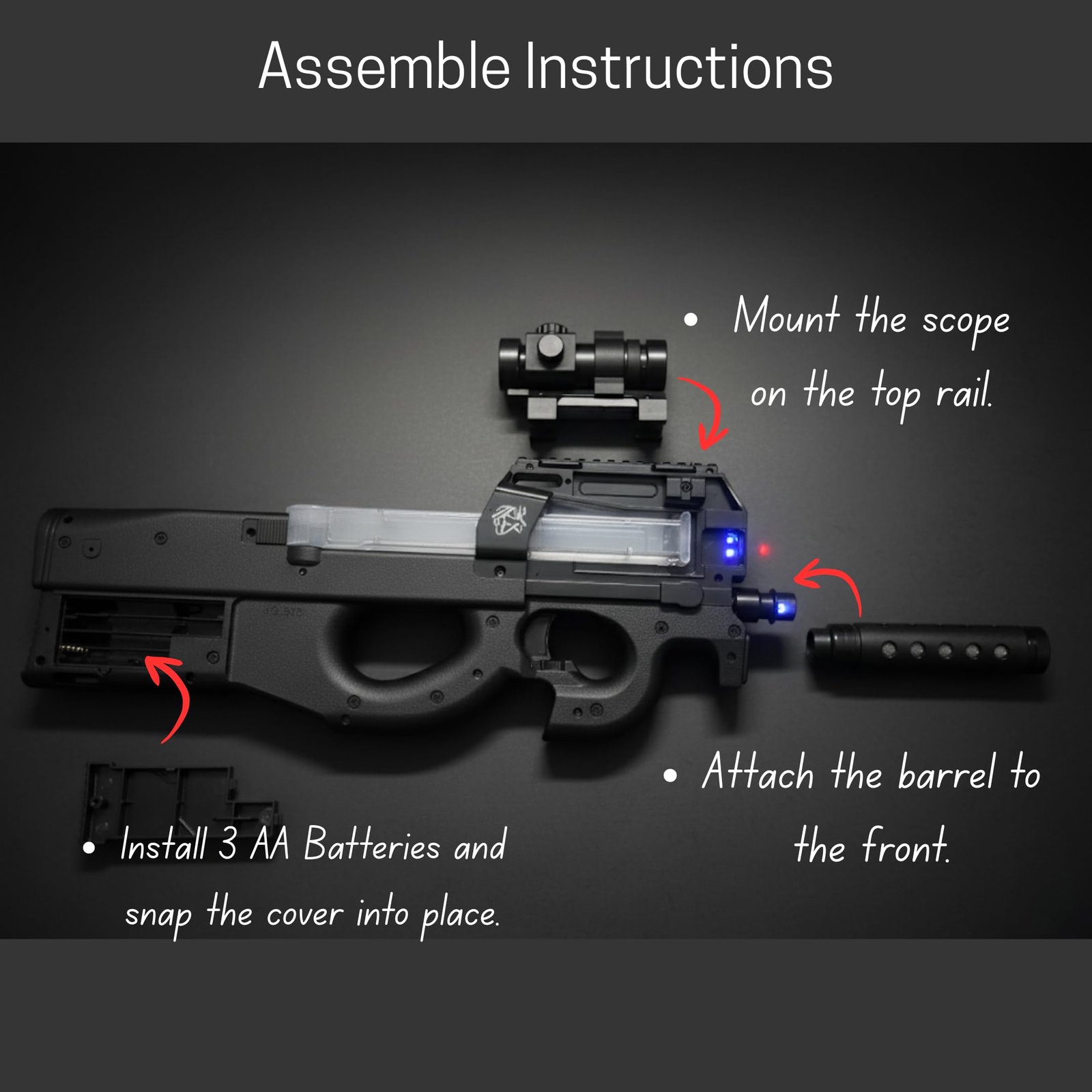 Assemble Instructions

• Mount the scope on the top rail.

• Attach the barrel to the front.

• Install 3 AA Batteries and snap the cover into place.